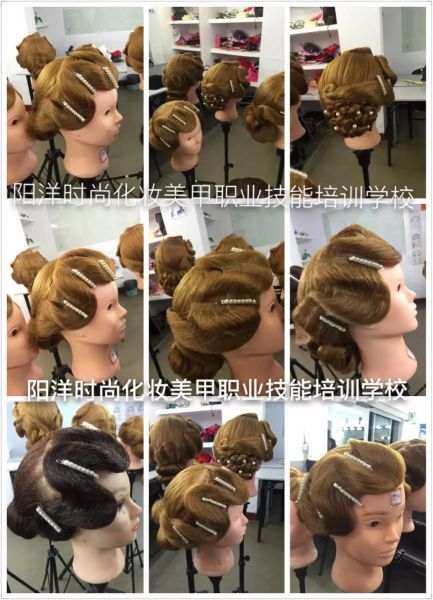 阳洋时尚化妆美甲职业技能培训学校

阳洋时尚化妆美甲职业技能培训学校